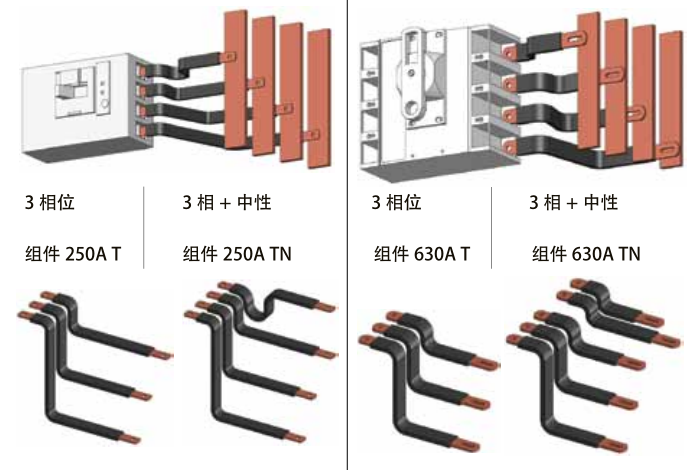 3 相位

组件 250A T

3 相 + 中性

组件 250A TN

3 相位

组件 630A T

3 相 + 中性

组件 630A TN